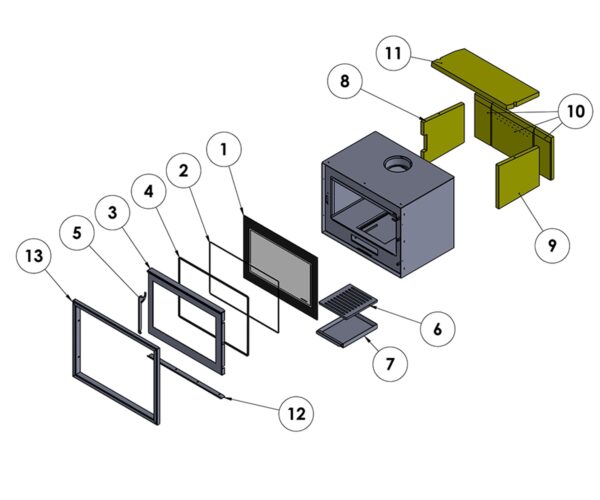 11
8
10
1
2
4
3
5
13
9
6
7
12